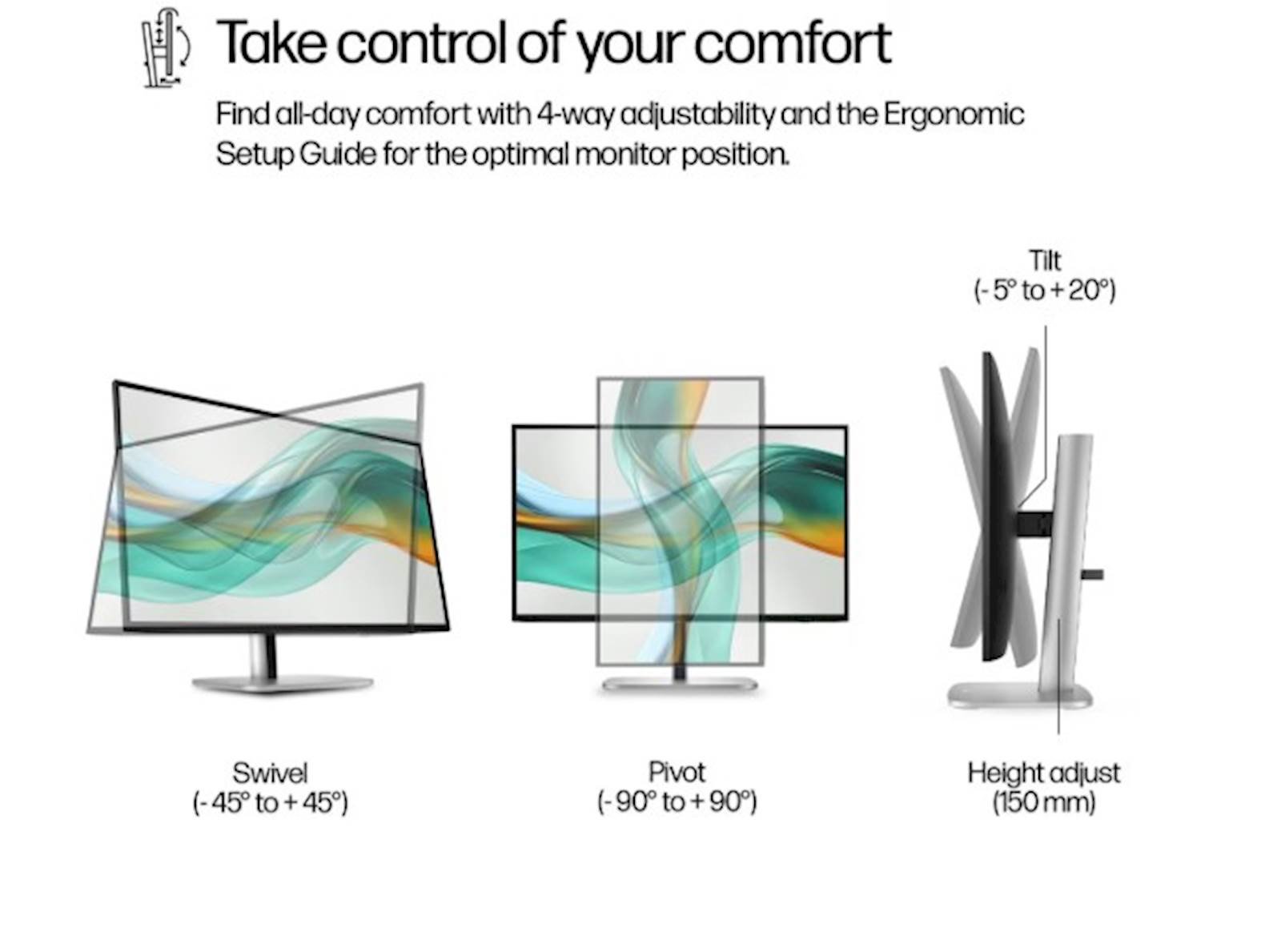 Take control of your comfort

Find all-day comfort with 4-way adjustability and the Ergonomic Setup Guide for the optimal monitor position.

Tilt
(- 5° to + 20°)

Swivel
(- 45° to + 45°)

Pivot
(- 90° to + 90°)

Height adjust
(150 mm)