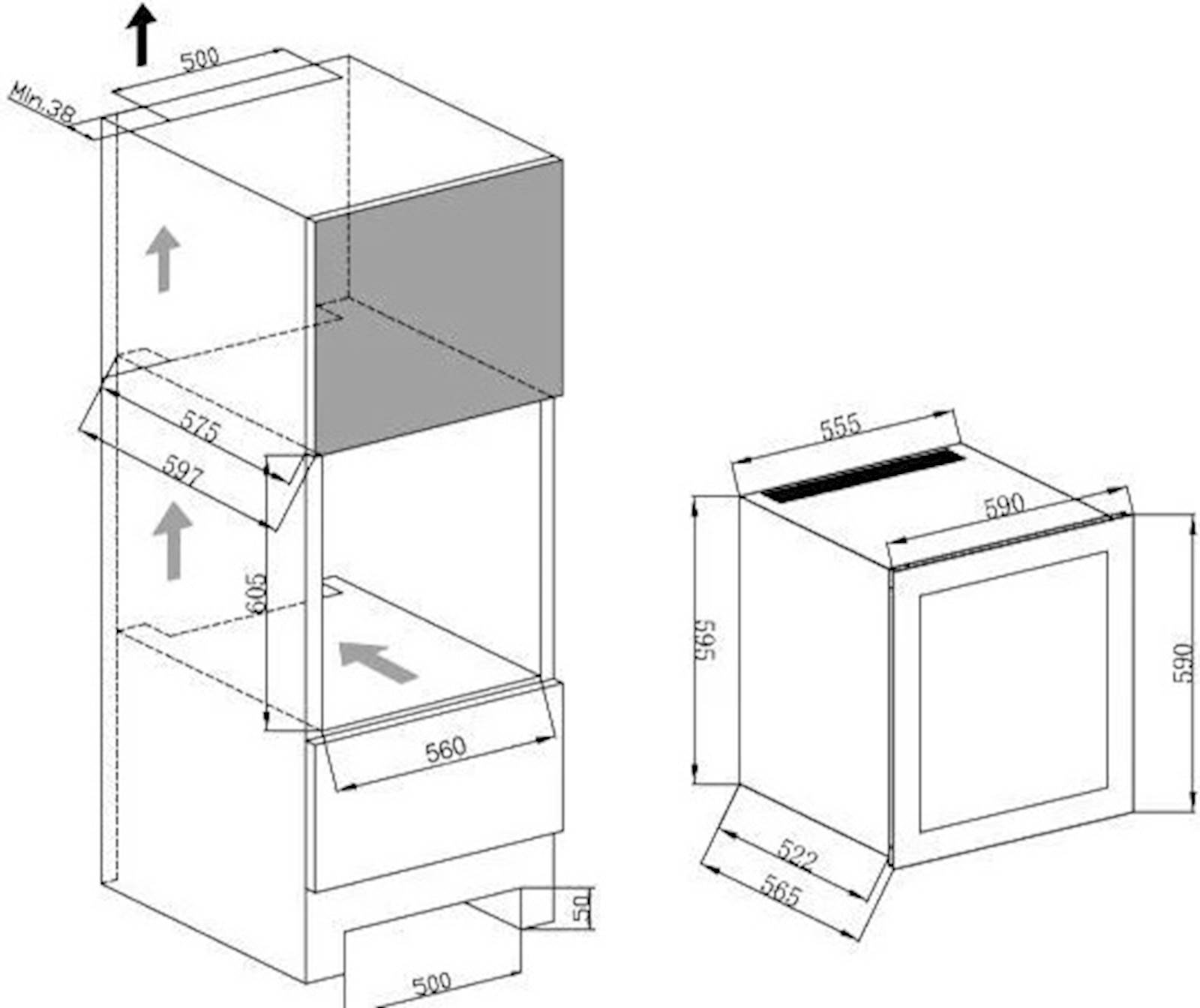 500
Min.38
575
597
605
560
50
500
555
590
595
590
522
565